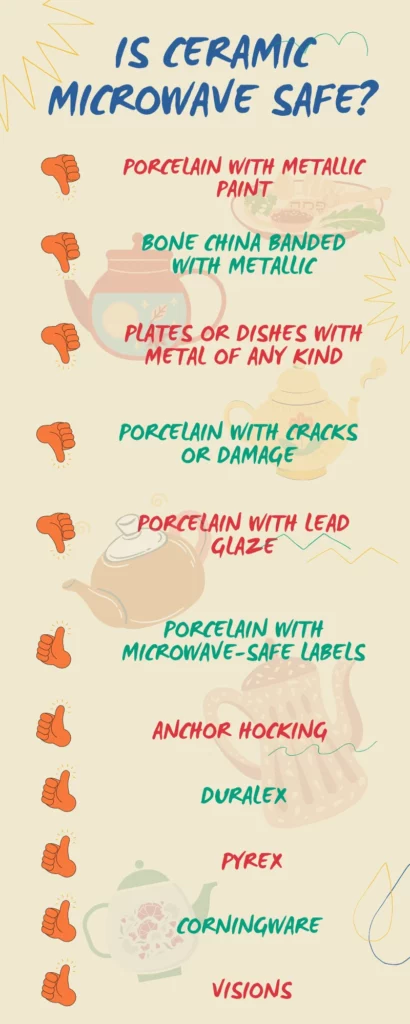 IS CERAMIC MICROWAVE SAFE?

PORCELAIN WITH METALLIC PAINT

BONE CHINA BANDED WITH METALLIC

PLATES OR DISHES WITH METAL OF ANY KIND

PORCELAIN WITH CRACKS OR DAMAGE

PORCELAIN WITH LEAD GLAZE

PORCELAIN WITH MICROWAVE-SAFE LABELS

ANCHOR HOCKING

DURALEX

PYREX

CORNINGWARE

VISIONS